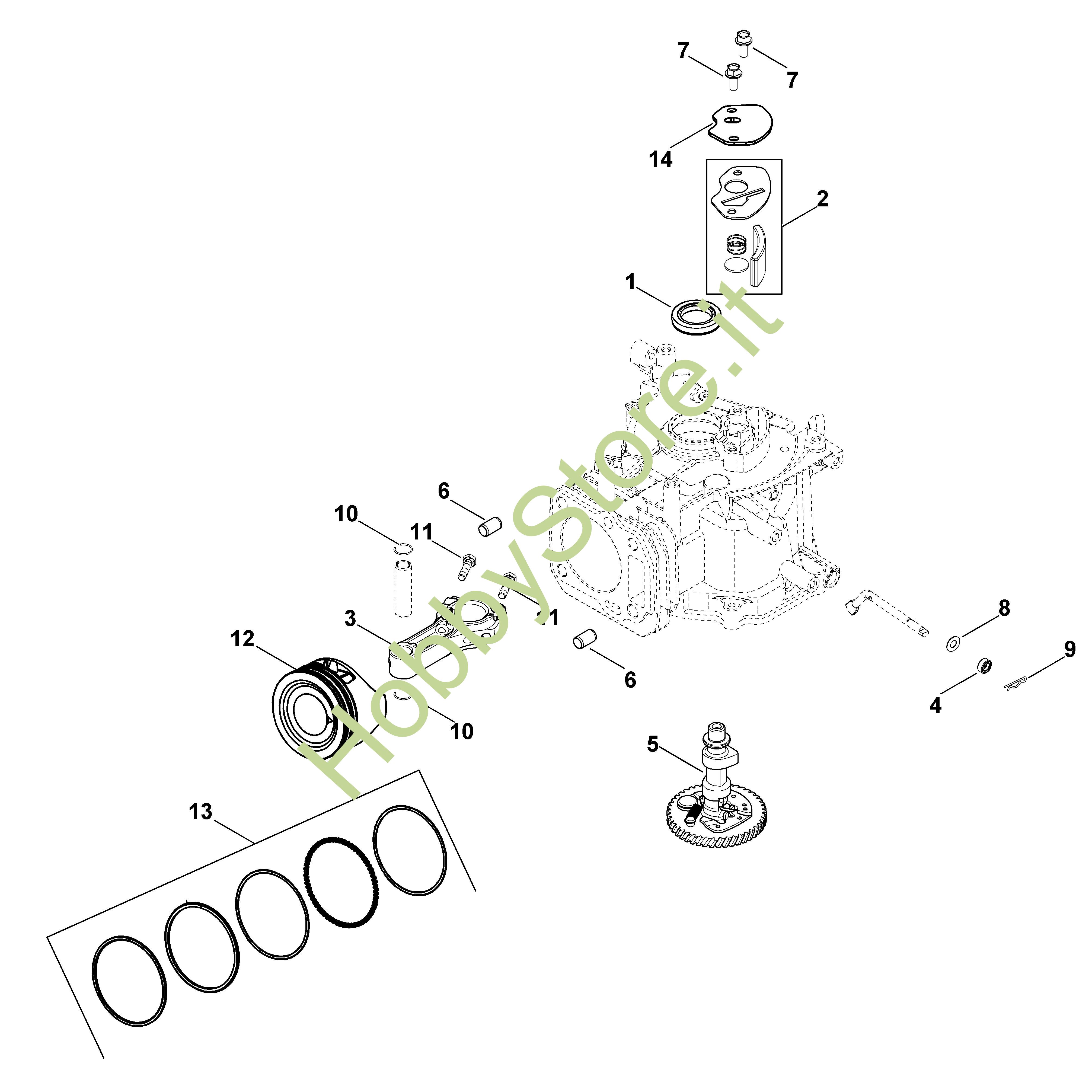 7
7
14
2
1
HobbyStore.it
6
10
11
11
3
12
6
8
9
4
10
5
13